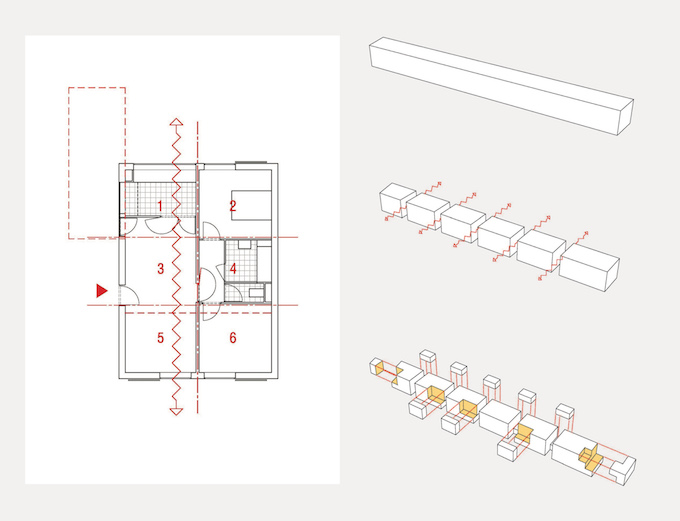 1
2
3
4
5
6